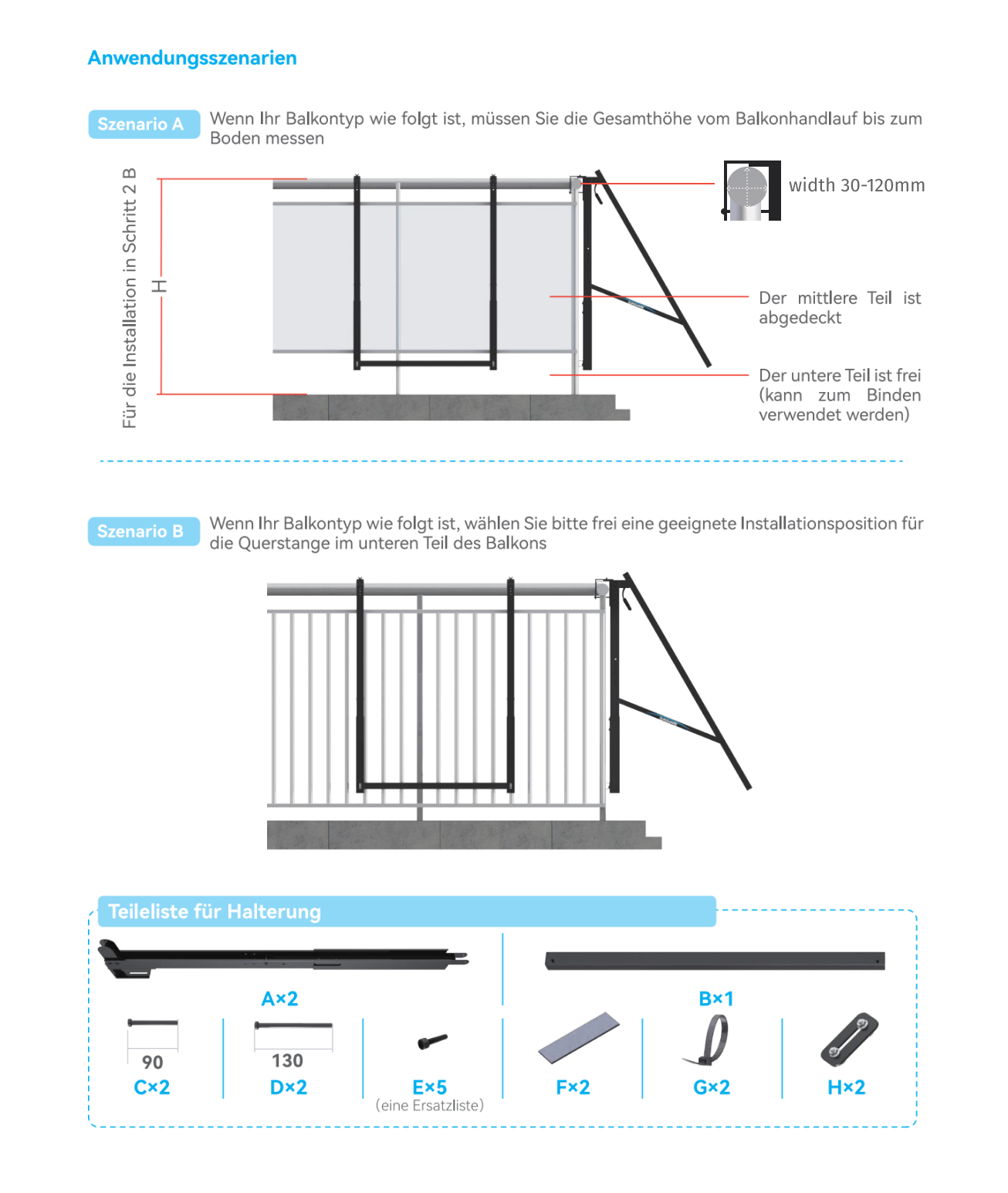 Anwendungsszenarien

Szenario A Wenn Ihr Balkontyp wie folgt ist, müssen Sie die Gesamthöhe vom Balkonhandlauf bis zum Boden messen

Für die Installation in Schritt 2 B

H

width 30-120mm

Der mittlere Teil ist abgedeckt

Der untere Teil ist frei (kann zum Binden verwendet werden)

Szenario B Wenn Ihr Balkontyp wie folgt ist, wählen Sie bitte frei eine geeignete Installationsposition für die Querstange im unteren Teil des Balkons

Teileliste für Halterung

A×2

B×1

90
C×2

130
D×2

E×5
(eine Ersatzliste)

F×2

G×2

H×2